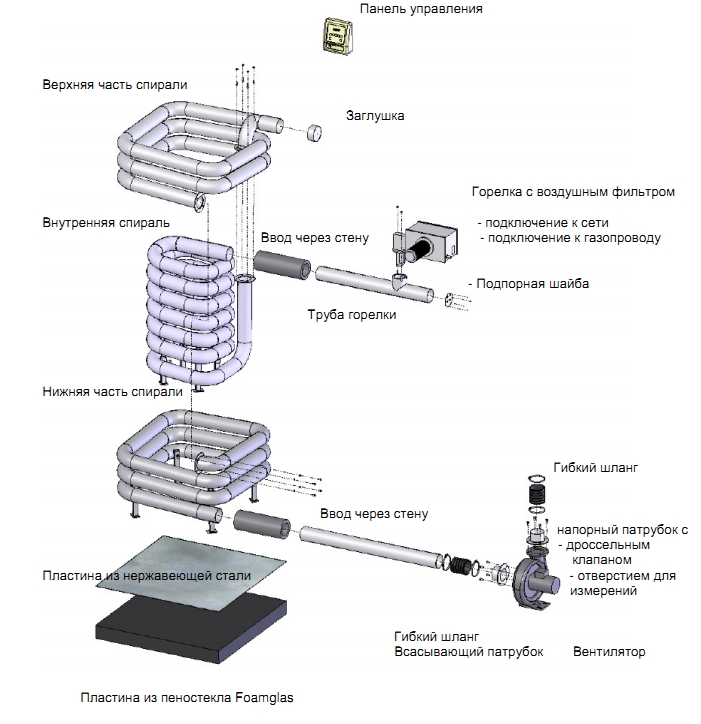 Панель управления

Верхняя часть спирали

Заглушка

Горелка с воздушным фильтром

- подключение к сети
- подключение к газопроводу

Внутренняя спираль

Ввод через стену

- Подпорная шайба

Труба горелки

Нижняя часть спирали

Гибкий шланг

Ввод через стену

напорный патрубок с
- дроссельным клапаном
- отверстием для измерений

Пластина из нержавеющей стали

Гибкий шланг
Всасывающий патрубок

Вентилятор

Пластина из пеностекла Foamglas